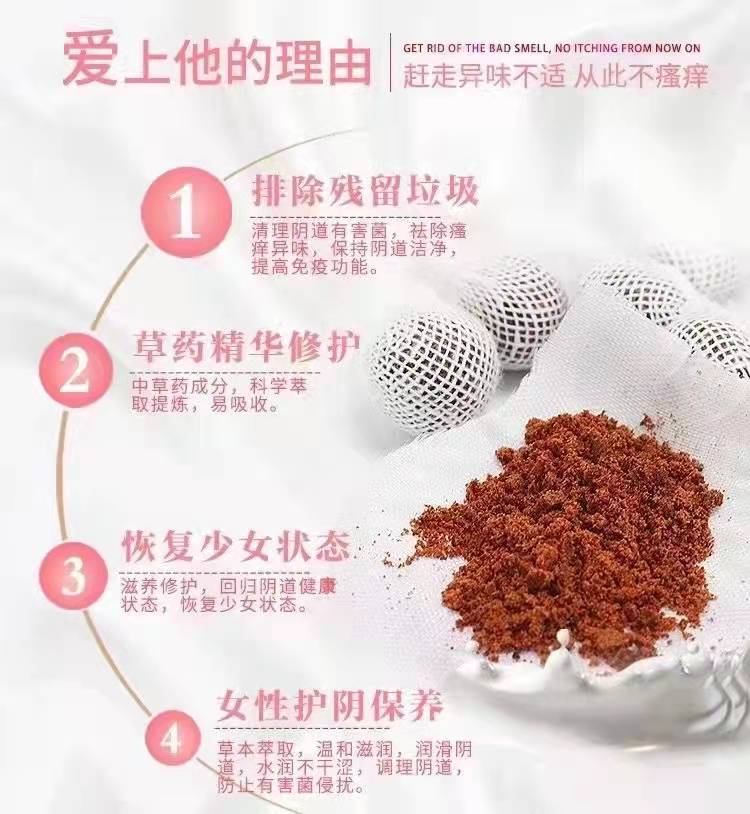 爱上他的理由

GET RID OF THE BAD SMELL, NO ITCHING FROM NOW ON
赶走异味不适 从此不瘙痒

1
排除残留垃圾
清理阴道有害菌，祛除瘙痒异味，保持阴道洁净，提高免疫功能。

2
草药精华修护
中草药成分，科学萃取提炼，易吸收。

3
恢复少女状态
滋养修护，回归阴道健康状态，恢复少女状态。

4
女性护阴保养
草本萃取，温和滋润，润滑阴道，水润不干涩，调理阴道，防止有害菌侵扰。